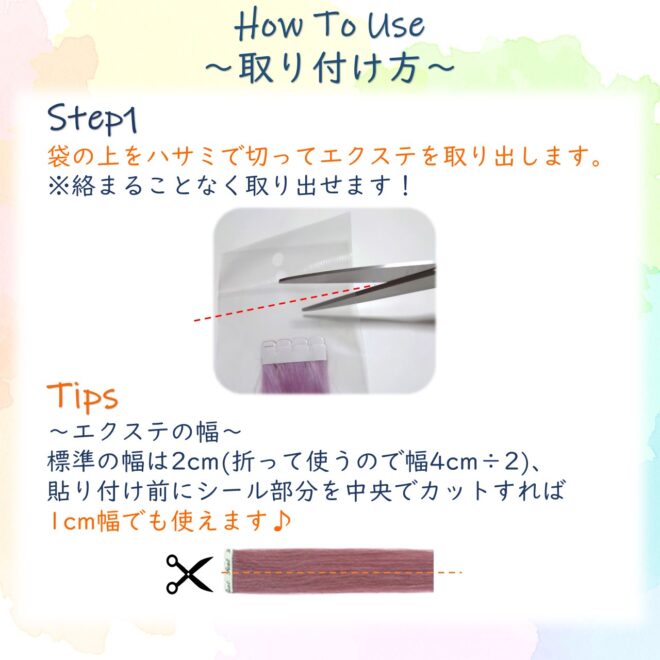 How To Use
～取り付け方～

Step1
袋の上をハサミで切ってエクステを取り出します。
※絡まることなく取り出せます！

Tips
～エクステの幅～
標準の幅は2cm(折って使うので幅4cm÷2)、
貼り付け前にシール部分を中央でカットすれば
1cm幅でも使えます♪