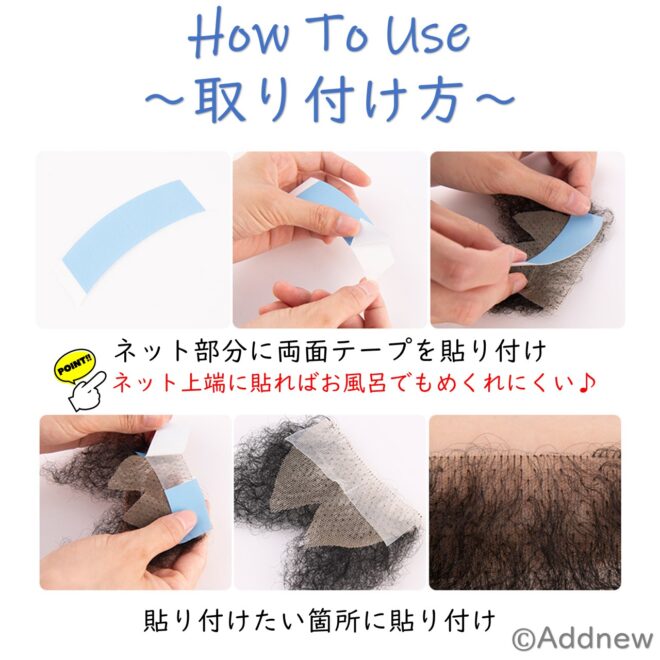 How To Use
～取り付け方～

ネット部分に両面テープを貼り付け
POINT!!
ネット上端に貼ればお風呂でもめくれにくい♪

貼り付けたい箇所に貼り付け
©Addnew